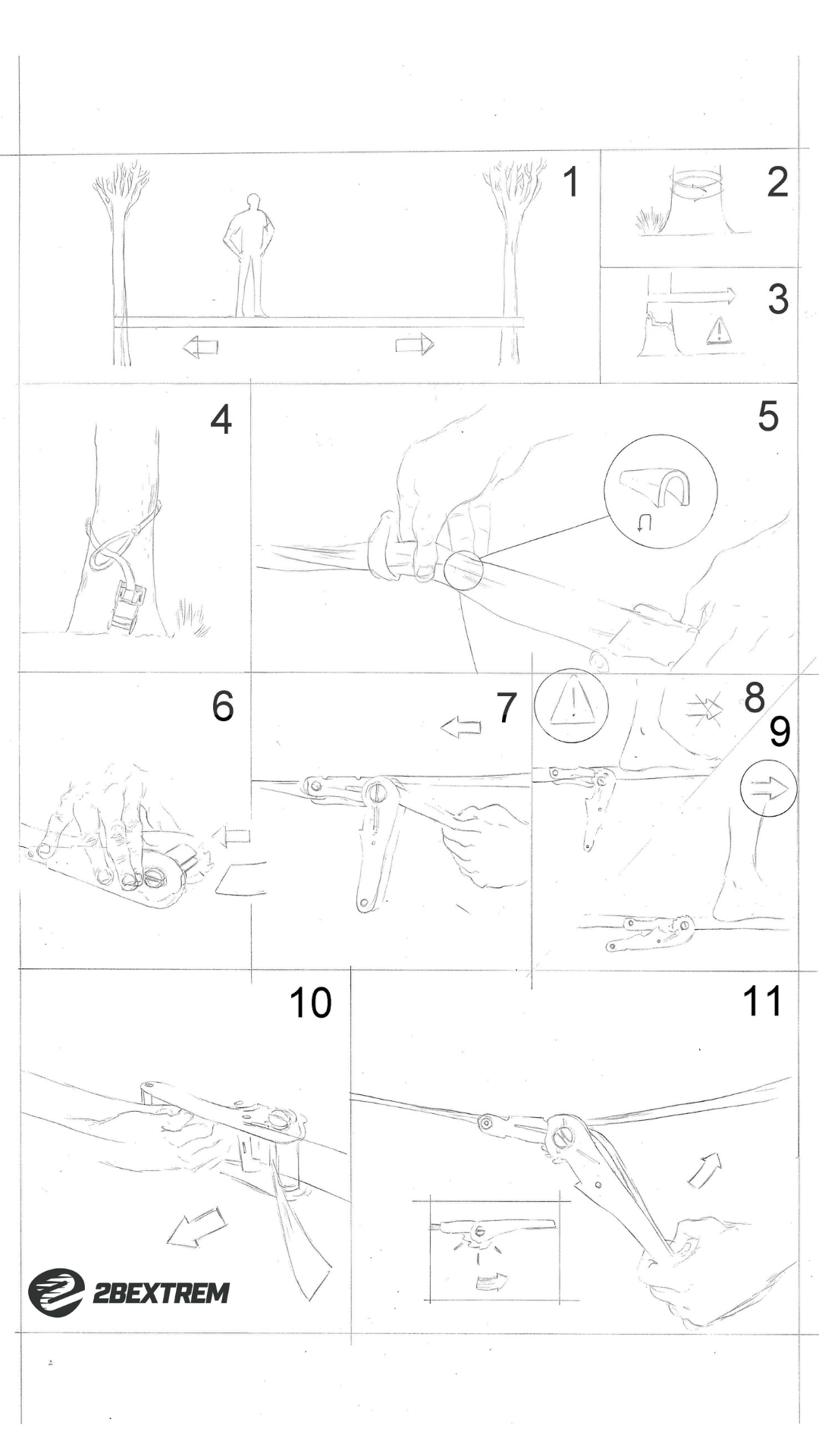 1

2

3

4

5

6

7

8

9

10

11

2BEXTREM